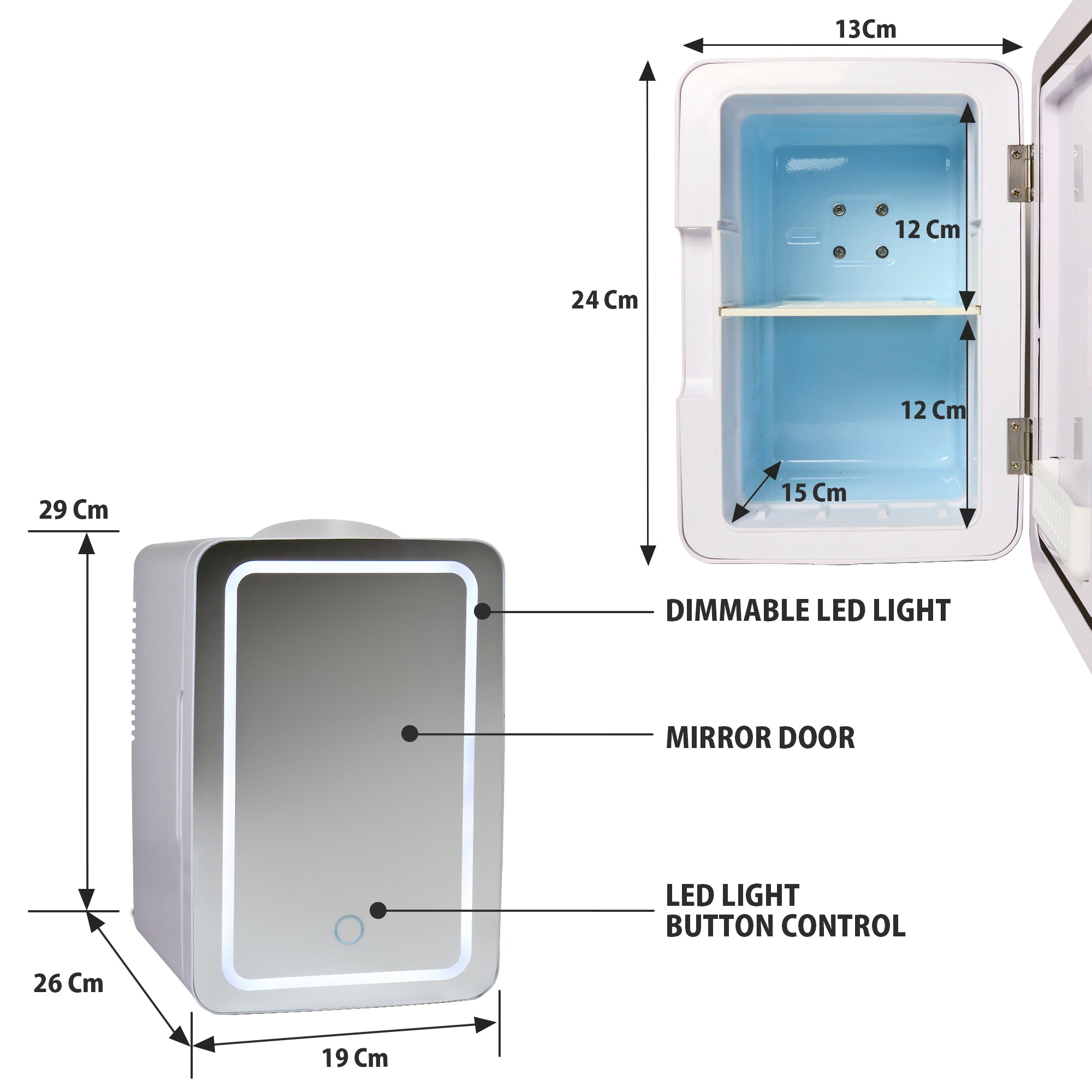 13Cm

24 Cm

12 Cm

12 Cm

15 Cm

29 Cm

DIMMABLE LED LIGHT

MIRROR DOOR

LED LIGHT
BUTTON CONTROL

26 Cm

19 Cm