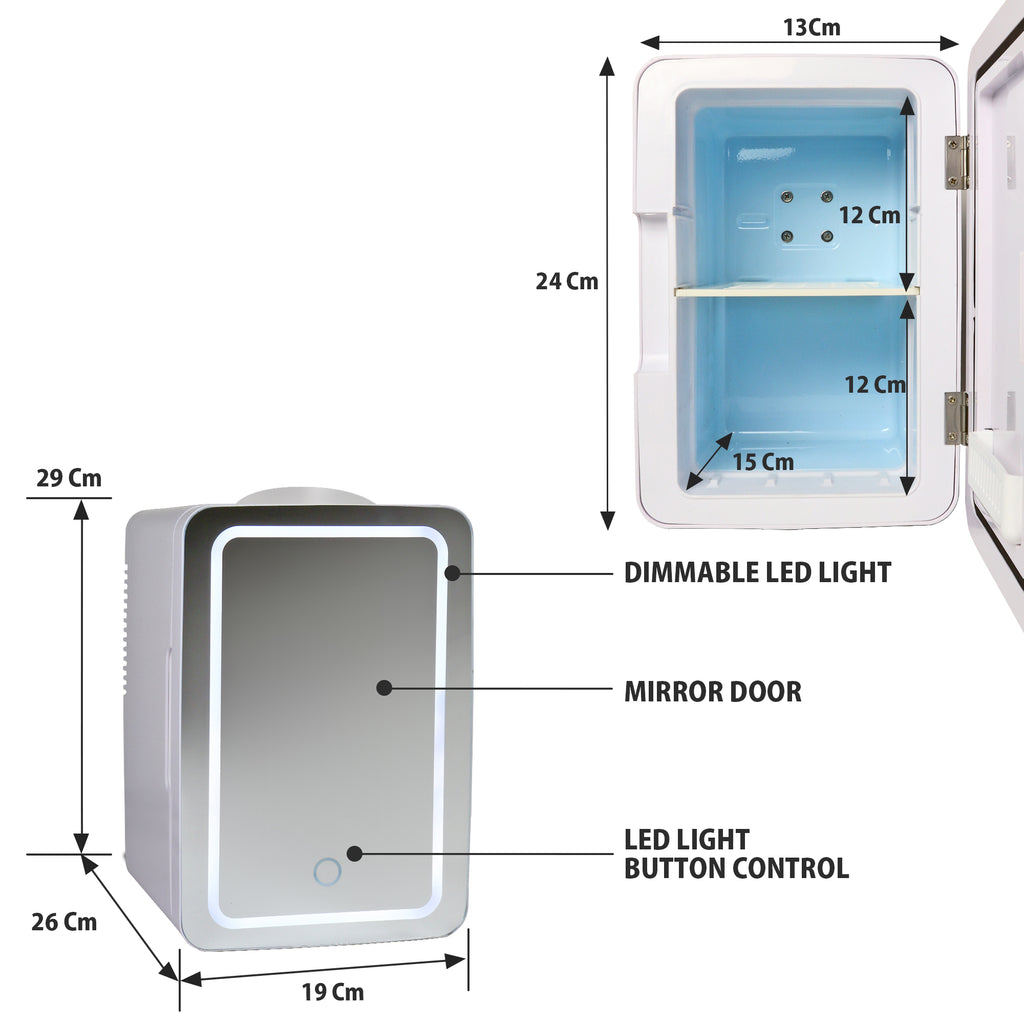 13Cm

24 Cm

12 Cm

12 Cm

15 Cm

29 Cm

DIMMABLE LED LIGHT

MIRROR DOOR

LED LIGHT
BUTTON CONTROL

26 Cm

19 Cm